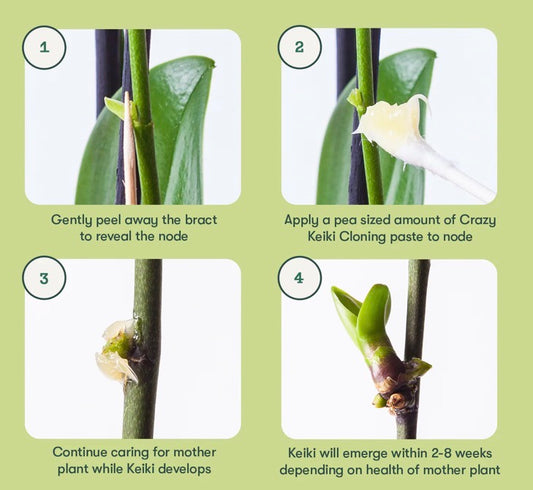 1

Gently peel away the bract to reveal the node

2

Apply a pea sized amount of Crazy Keiki Cloning paste to node

3

Continue caring for mother plant while Keiki develops

4

Keiki will emerge within 2-8 weeks depending on health of mother plant